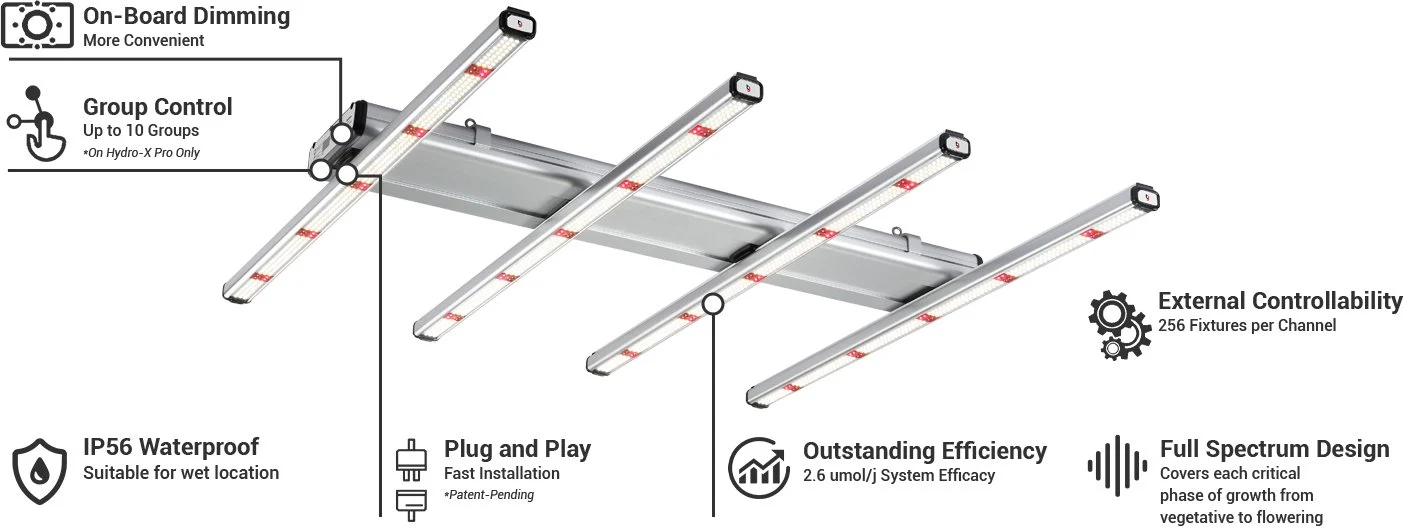 On-Board Dimming
More Convenient

Group Control
Up to 10 Groups
*On Hydro-X Pro Only

External Controllability
256 Fixtures per Channel

IP56 Waterproof
Suitable for wet location

Plug and Play
Fast Installation
*Patent-Pending

Outstanding Efficiency
2.6 umol/j System Efficacy

Full Spectrum Design
Covers each critical phase of growth from vegetative to flowering