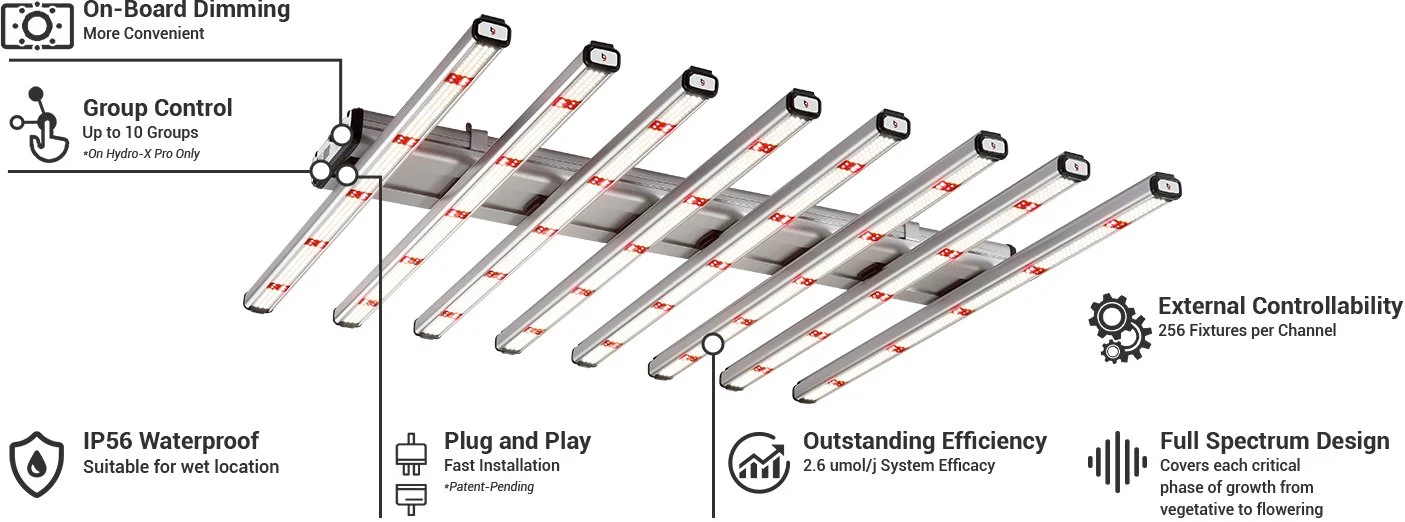 On-Board Dimming
More Convenient

Group Control
Up to 10 Groups
*On Hydro-X Pro Only

External Controllability
256 Fixtures per Channel

IP56 Waterproof
Suitable for wet location

Plug and Play
Fast Installation
*Patent-Pending

Outstanding Efficiency
2.6 umol/j System Efficacy

Full Spectrum Design
Covers each critical phase of growth from vegetative to flowering